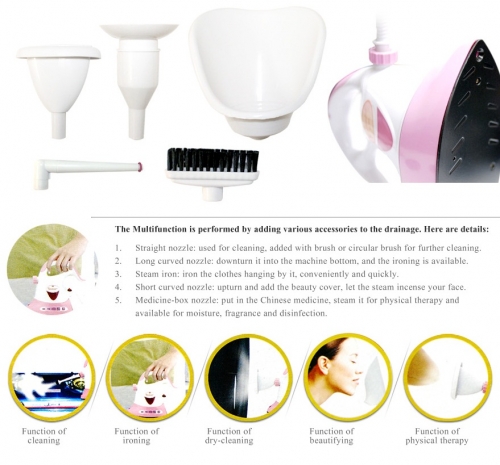 The Multifunction is performed by adding various accessories to the drainage. Here are details:

1. Straight nozzle: used for cleaning, added with brush or circular brush for further cleaning.
2. Long curved nozzle: downturn it into the machine bottom, and the ironing is available.
3. Steam iron: iron the clothes hanging by it, conveniently and quickly.
4. Short curved nozzle: upturn and add the beauty cover, let the steam incense your face.
5. Medicine-box nozzle: put in the Chinese medicine, steam it for physical therapy and available for moisture, fragrance and disinfection.

Function of cleaning

Function of ironing

Function of dry-cleaning

Function of beautifying

Function of physical therapy